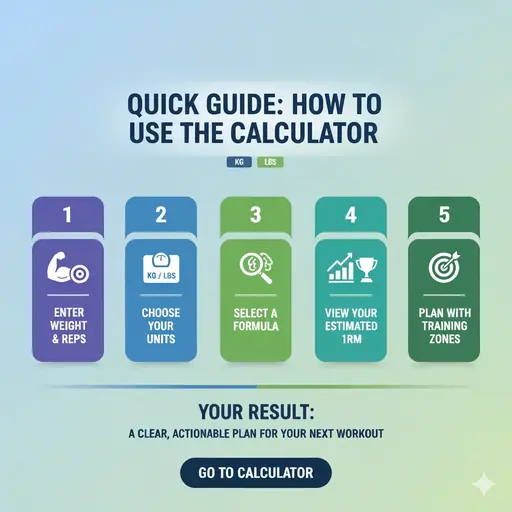 QUICK GUIDE: HOW TO USE THE CALCULATOR

KG LBS

1

ENTER WEIGHT & REPS

2

KG / LBS

CHOOSE YOUR UNITS

3

SELECT A FORMULA

4

VIEW YOUR ESTIMATED 1RM

5

PLAN WITH TRAINING ZONES

YOUR RESULT:

A CLEAR, ACTIONABLE PLAN FOR YOUR NEXT WORKOUT

GO TO CALCULATOR